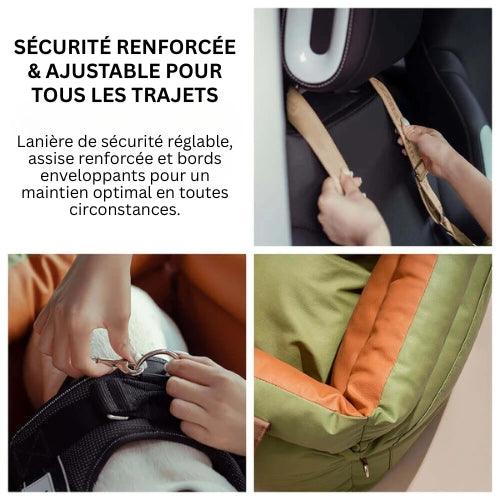 SÉCURITÉ RENFORCÉE & AJUSTABLE POUR TOUS LES TRAJETS

Lanière de sécurité réglable, assise renforcée et bords enveloppants pour un maintien optimal en toutes circonstances.